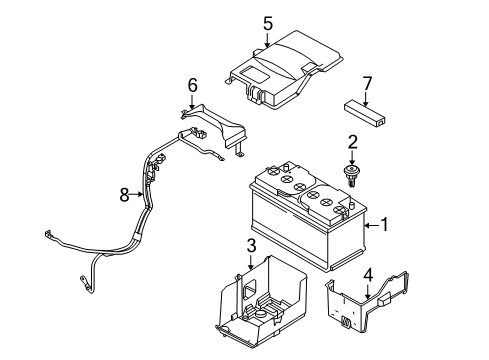 5
6
7
2
8
1
3
4