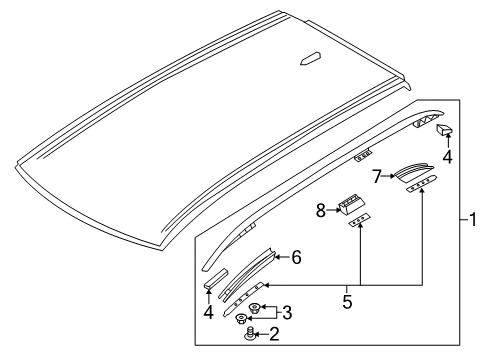 4
7
8
1
6
5
4
3
2