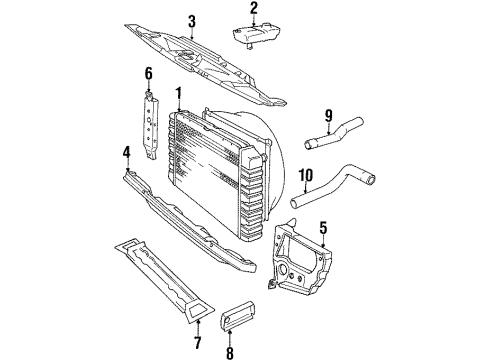 3
2
6
1
9
4
10
5
7
8