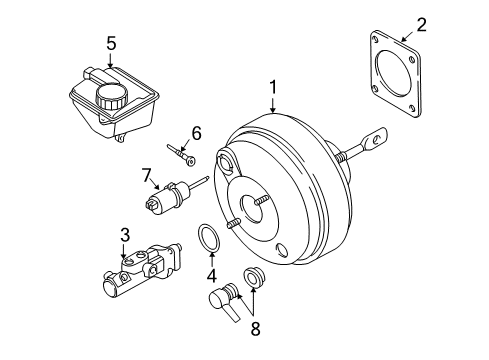 5
2
1
6
7
3
4
8