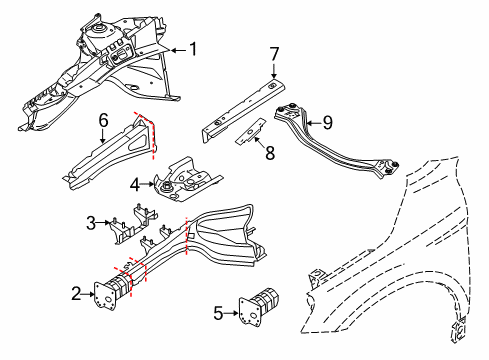 1
7
6
9
8
4
3
2
5