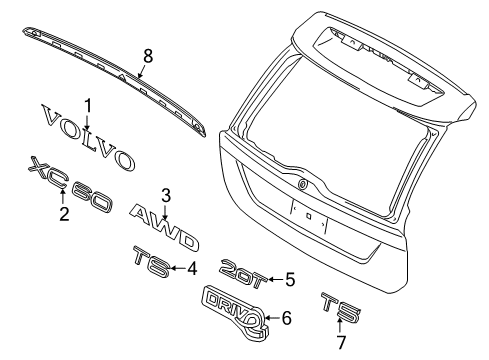 8
1
VOLVO
XC 60
2
3
AWD
T6
4
2.0T
5
DRIVe
6
T5
7