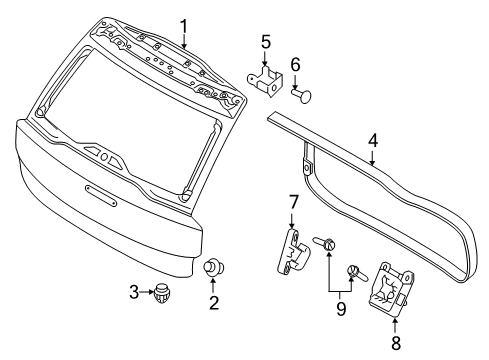 1
5
6
4
7
3
2
9
8