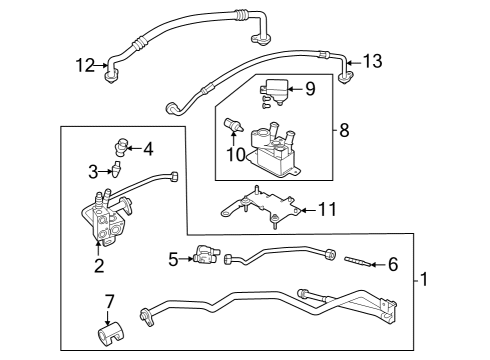 12
13
9
8
10
4
3
11
2
5
6
1
7