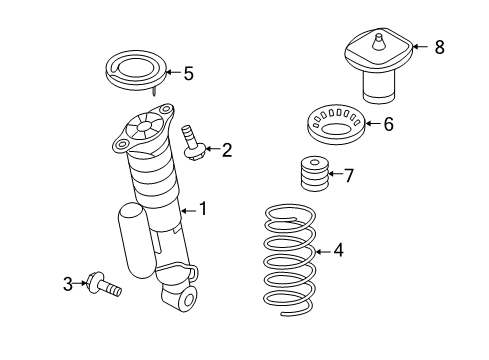 8
5
6
2
7
1
4
3