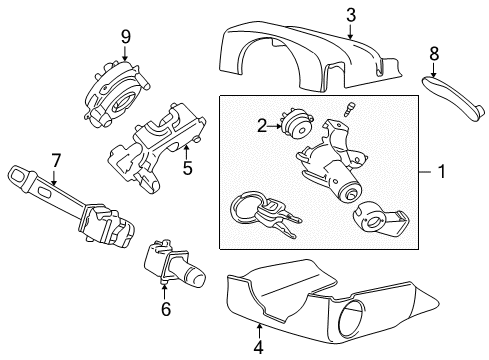 9
3
8
2
7
5
1
6
4