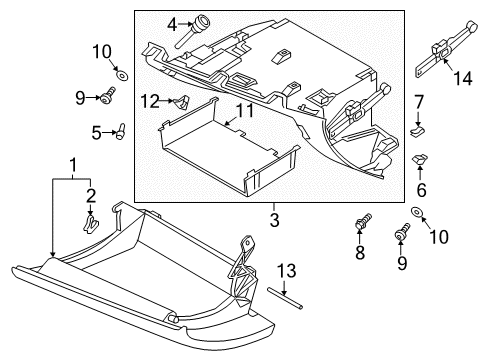 4
10
9
12
11
5
14
7
6
1
2
3
10
8
9
13