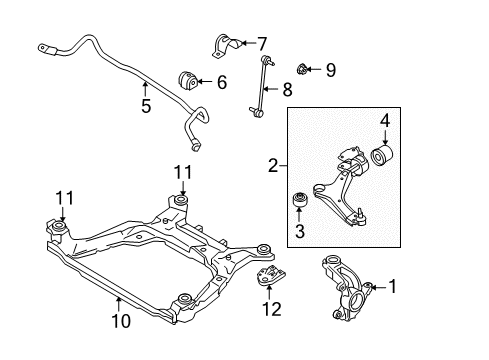 7
9
6
8
5
4
2
11
11
3
1
12
10