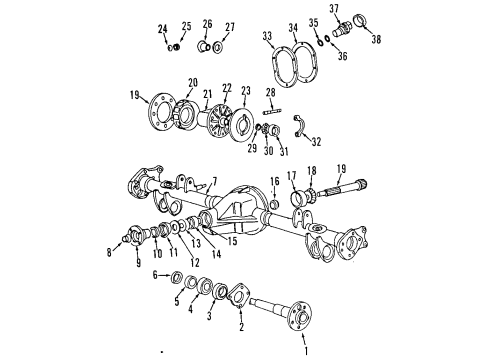 24 25 26 27 33 34 35 37 36 38

19 20 21 22 23 28 29 30 31 32

7 16 17 18 19

8 9 10 11 12 13 14 15

6 5 4 3 2 1