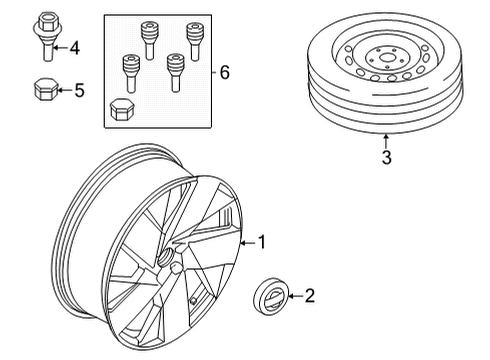 4
5
6
3
1
2