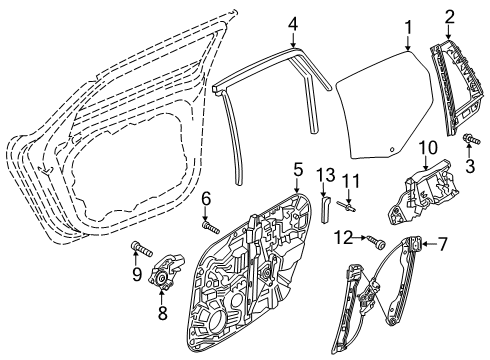 4
1
2
3
10
5
13
11
6
12
7
9
8