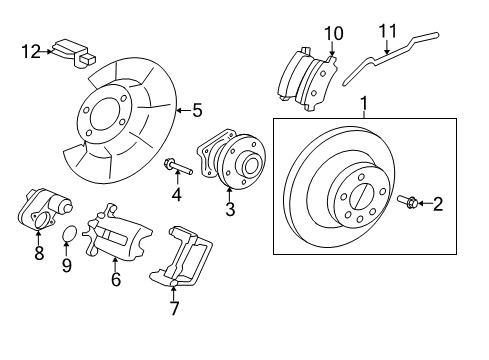 12
10
11
5
1
4
3
2
8
9
6
7