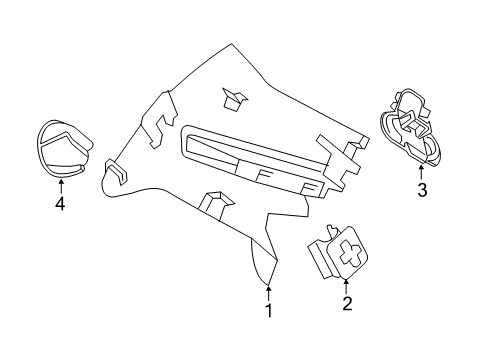 4
3
1
2