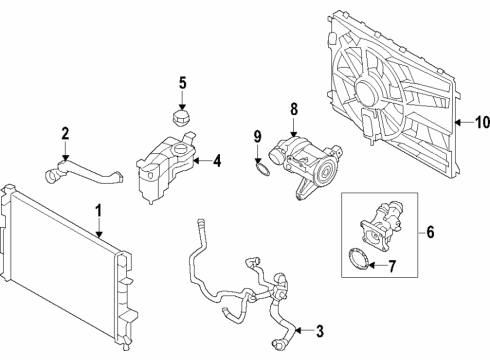 5
8
10
2
9
4
1
6
7
3