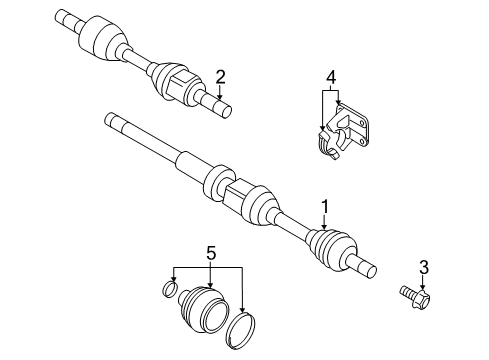 2
4
1
5
3