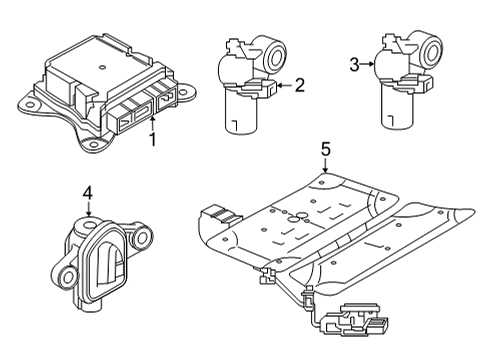 1
2
3
4
5