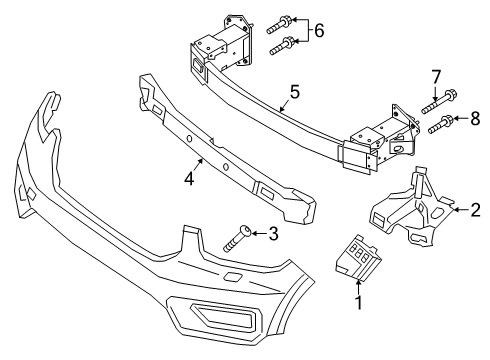 6
7
5
8
4
2
3
1