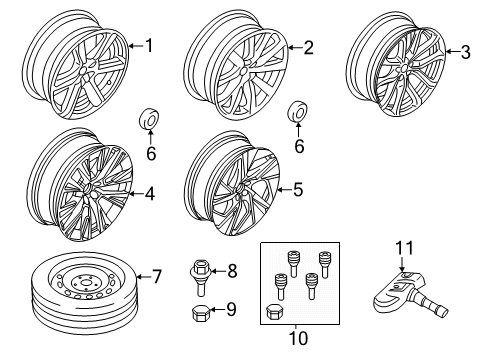 1
2
3
6
6
4
5
7
8
9
10
11