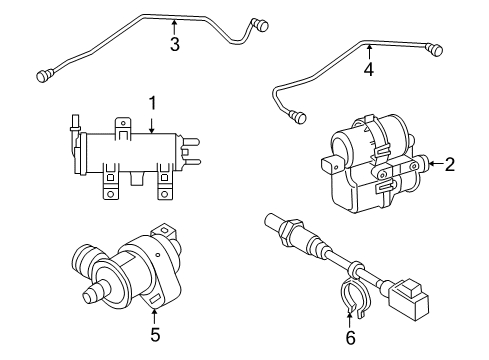 3
4
1
2
5
6