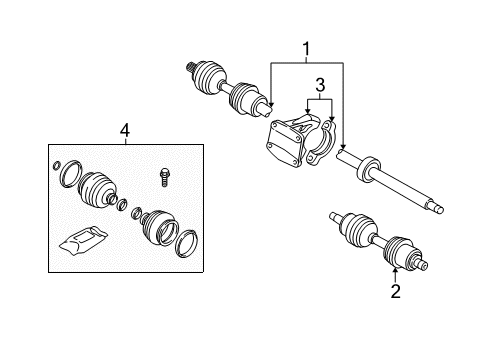 1
3
4
2