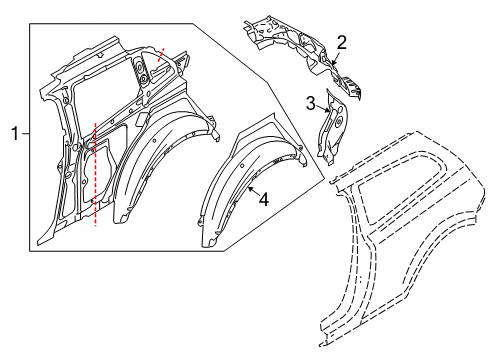 1
2
3
4