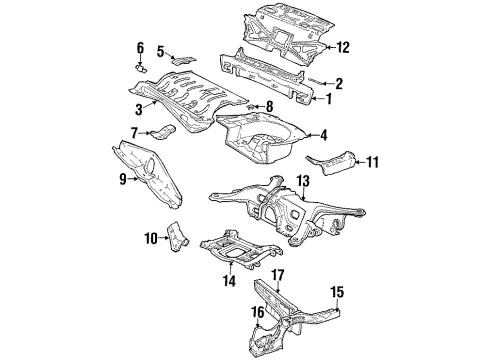 6
5
12
2
1
3
8
7
4
11
9
13
10
14
17
15
16