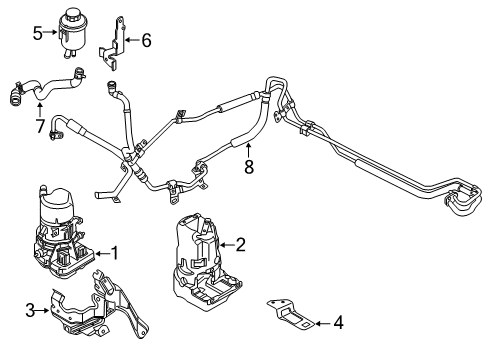 5
6
7
8
1
2
3
4