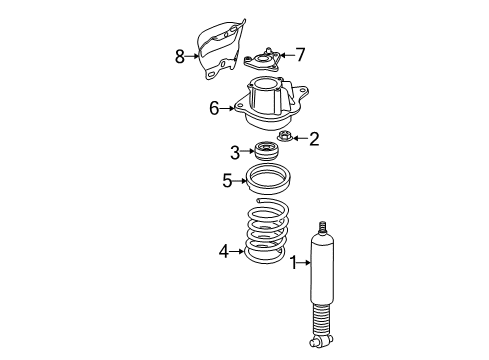 8
7
6
2
3
5
4
1