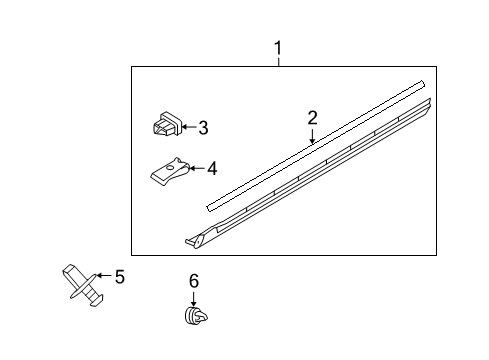 1
2
3
4
5
6