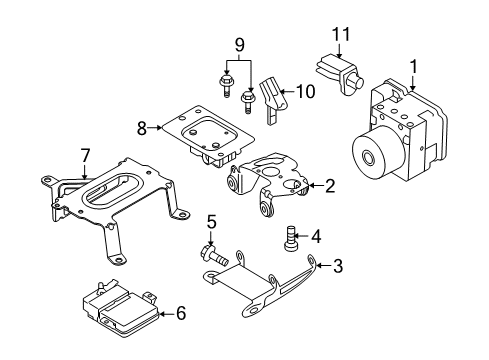 9
11
1
10
8
7
2
5
4
3
6