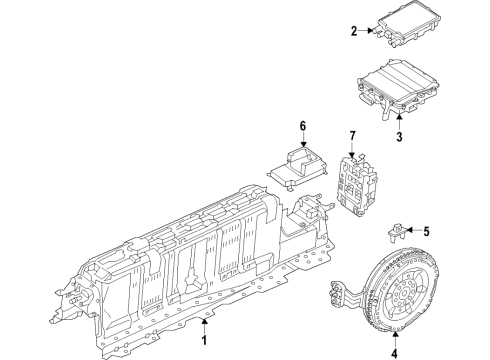 2
3
6
7
5
1
4