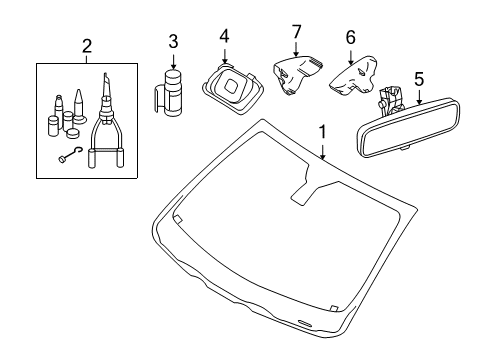 2
3
4
7
6
5
1