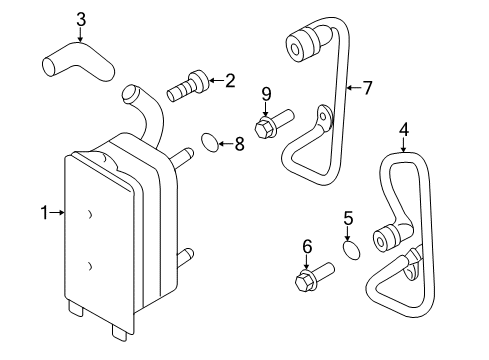 3
2
9
7
8
4
1
5
6