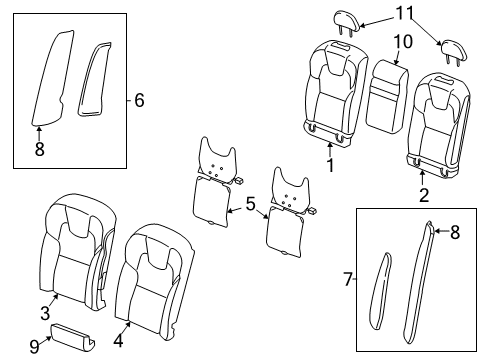 11
10
6
8
1
2
5
8
7
3
4
9