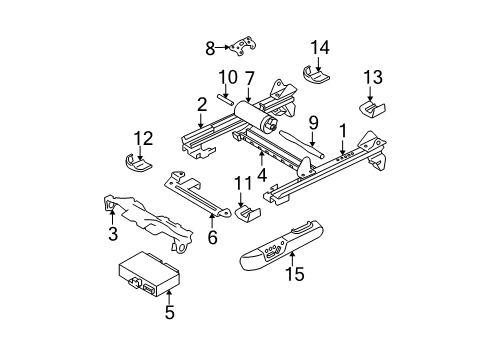 8
14
10
7
13
2
9
1
12
4
11
3
6
15
5