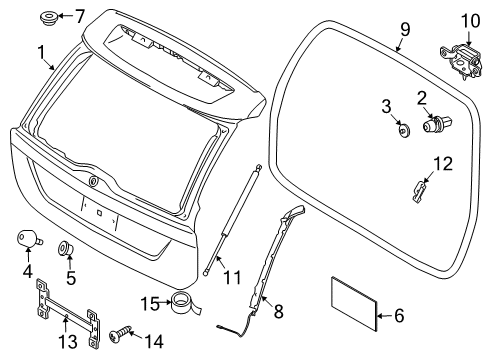 7
1
9
10
3
2
12
4
5
11
15
8
6
13
14