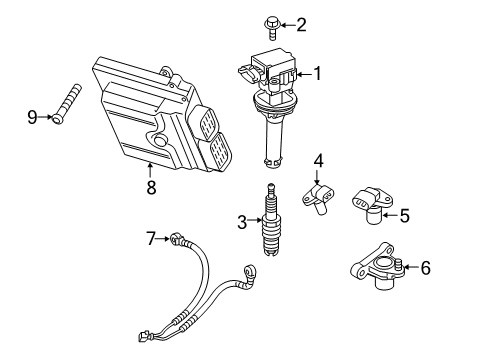 2
1
9
8
4
5
3
7
6