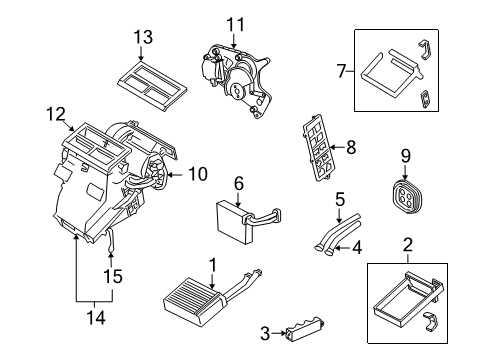 13
11
7
12
8
9
10
6
5
4
2
15
1
14
3