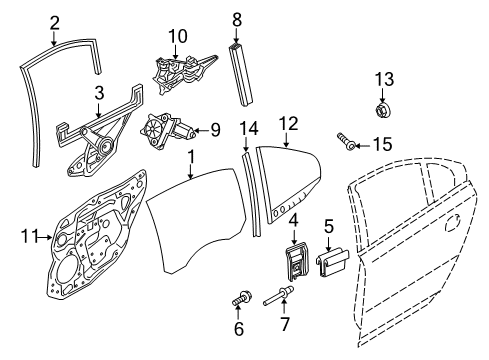 2
10
8
13
3
9
14
12
15
1
11
4
5
6
7