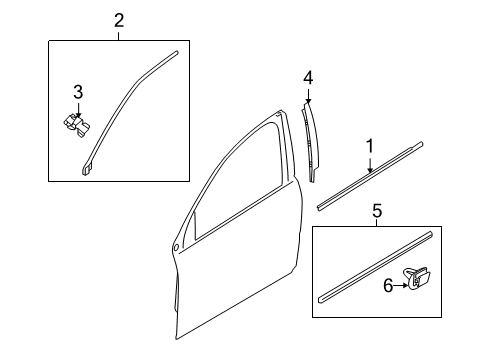 2
3
4
1
5
6