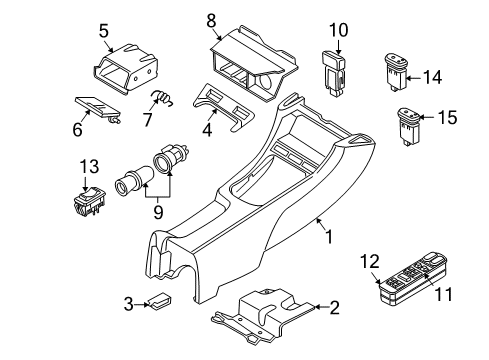 5
8
10
14
6
7
4
15
13
9
1
12
11
3
2