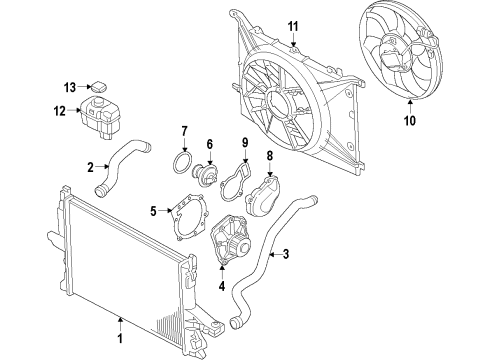 11
10
13
12
7
6
9
8
2
5
3
4
1