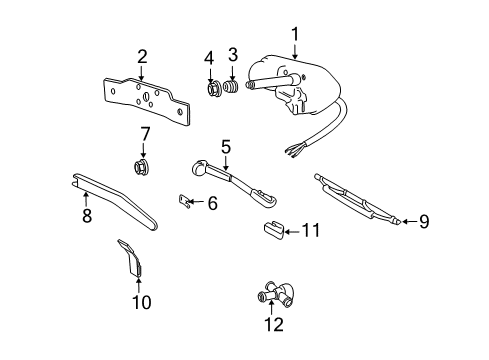 1
2
4
3
7
5
8
6
9
11
10
12