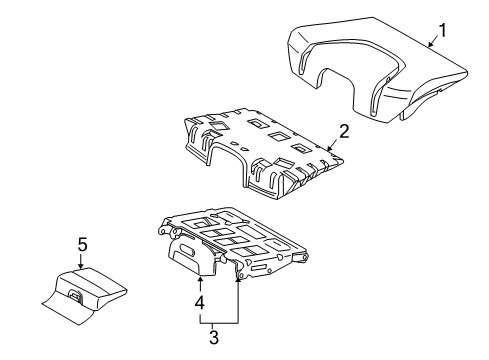 1
2
5
4
3