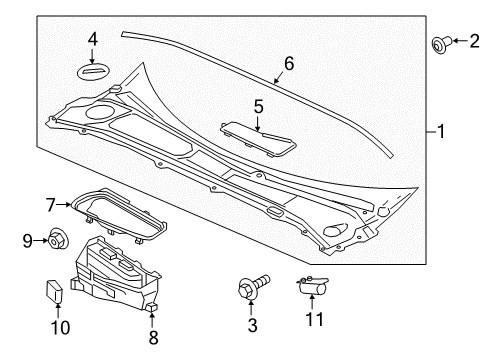 4
2
6
5
1
7
9
10
8
3
11