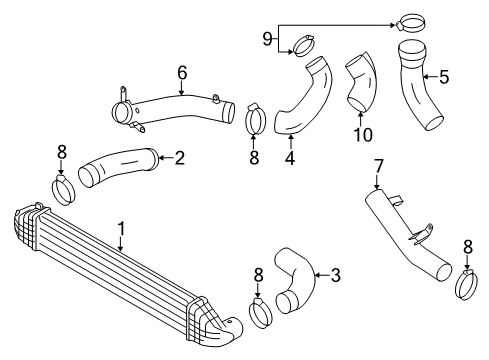 9
6
5
8
4
10
8
2
7
1
8
3
8