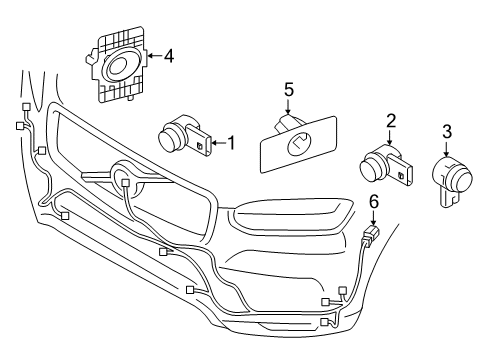 4
5
1
2
3
6