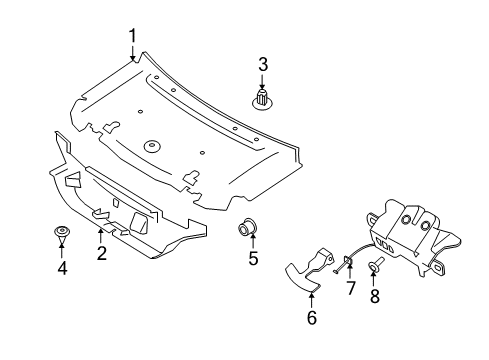 1
3
2
4
5
6
7
8