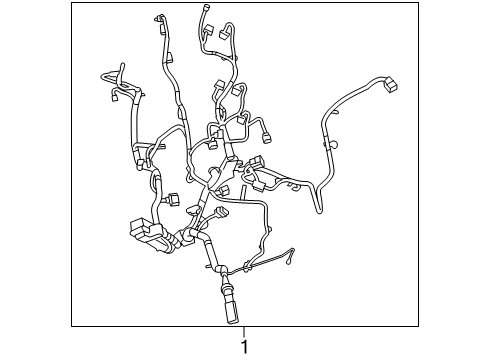 1