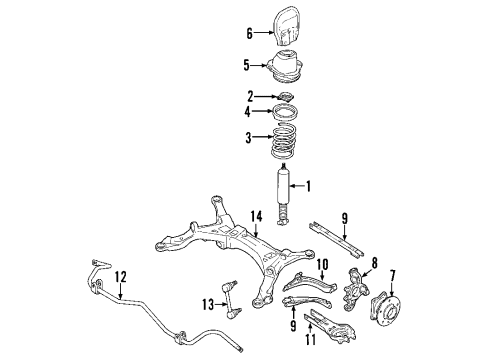 6
5
2
4
3
1
14
9
10
8
7
12
13
9
11